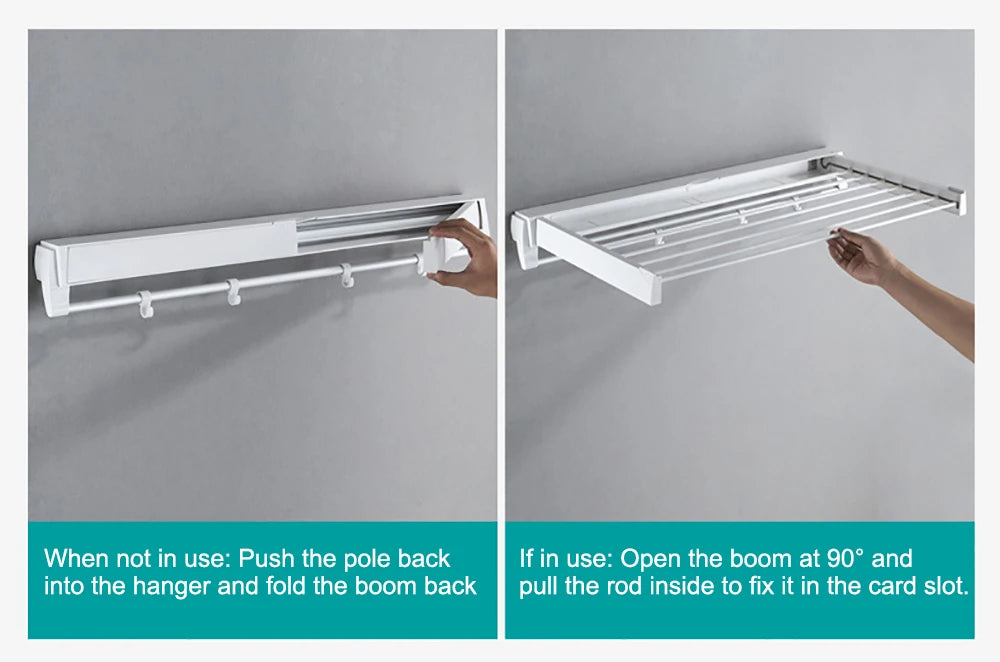 When not in use: Push the pole back into the hanger and fold the boom back

If in use: Open the boom at 90° and pull the rod inside to fix it in the card slot.