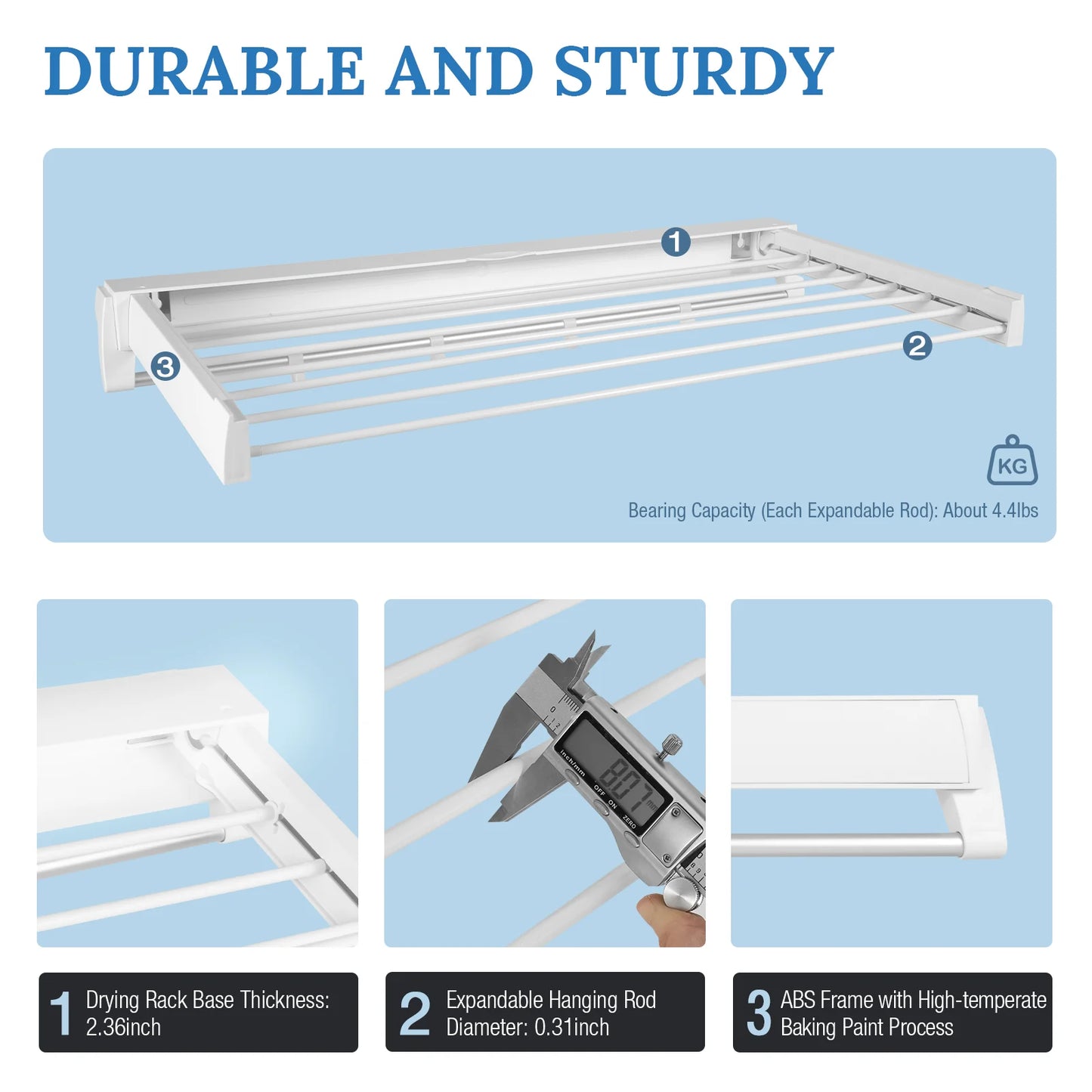 DURABLE AND STURDY

1

2

3

KG

Bearing Capacity (Each Expandable Rod): About 4.4lbs

inch/mm OFF ON ZERO

8.07 mm

1 Drying Rack Base Thickness: 2.36inch

2 Expandable Hanging Rod Diameter: 0.31inch

3 ABS Frame with High-temperate Baking Paint Process